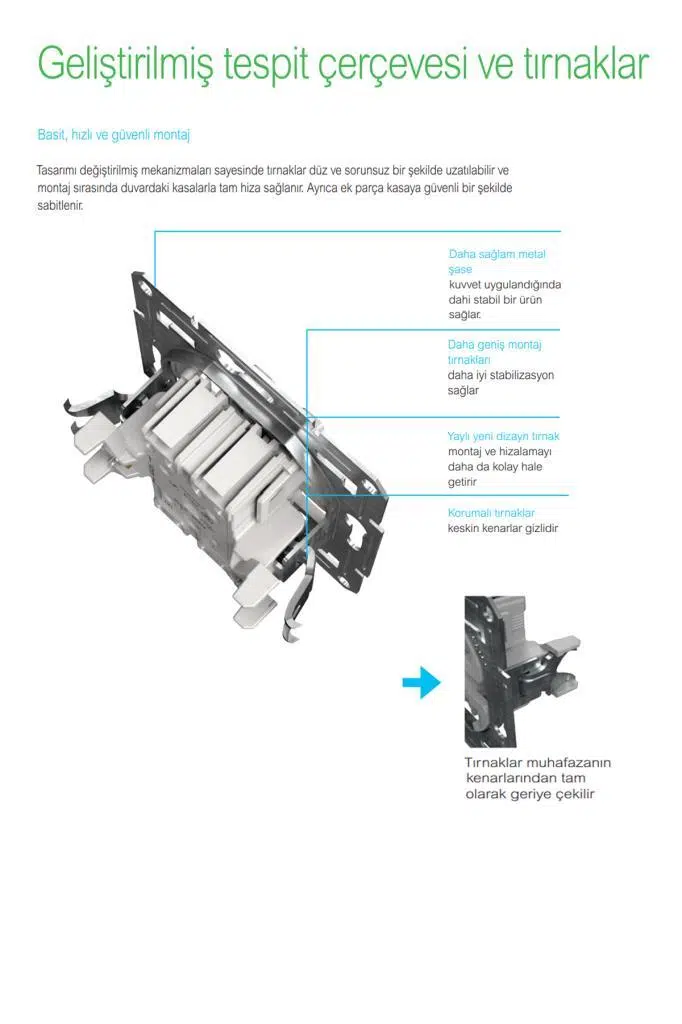 Geliştirilmiş tespit çerçevesi ve tırnaklar

Basit, hızlı ve güvenli montaj

Tasarımı değiştirilmiş mekanizmaları sayesinde tırnaklar düz ve sorunsuz bir şekilde uzatılabilir ve montaj sırasında duvardaki kasalarla tam hiza sağlanır. Ayrıca ek parça kasaya güvenli bir şekilde sabitlenir.

Daha sağlam metal şase
kuvvet uygulandığında dahi stabil bir ürün sağlar.

Daha geniş montaj tırnakları
daha iyi stabilizasyon sağlar

Yaylı yeni dizayn tırnak
montaj ve hizalamayı daha da kolay hale getirir

Korumalı tırnaklar
keskin kenarlar gizlidir

Tırnaklar muhafazanın kenarlarından tam olarak geriye çekilir